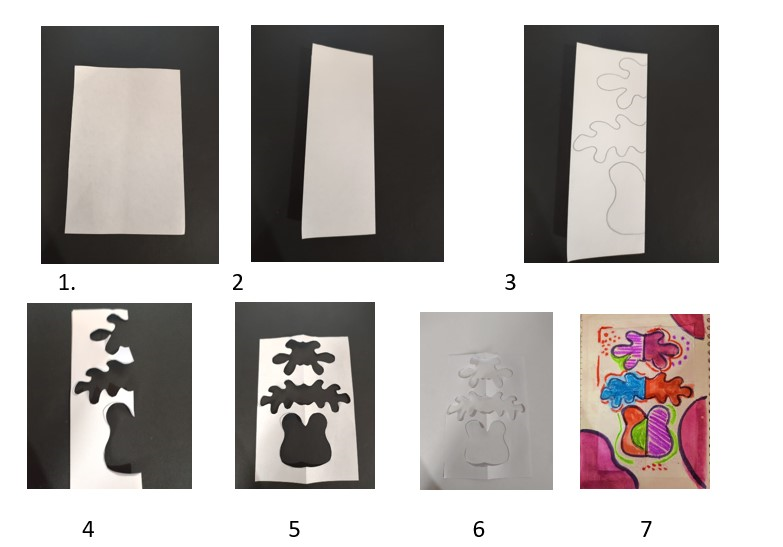 1.

2

3

4

5

6

7